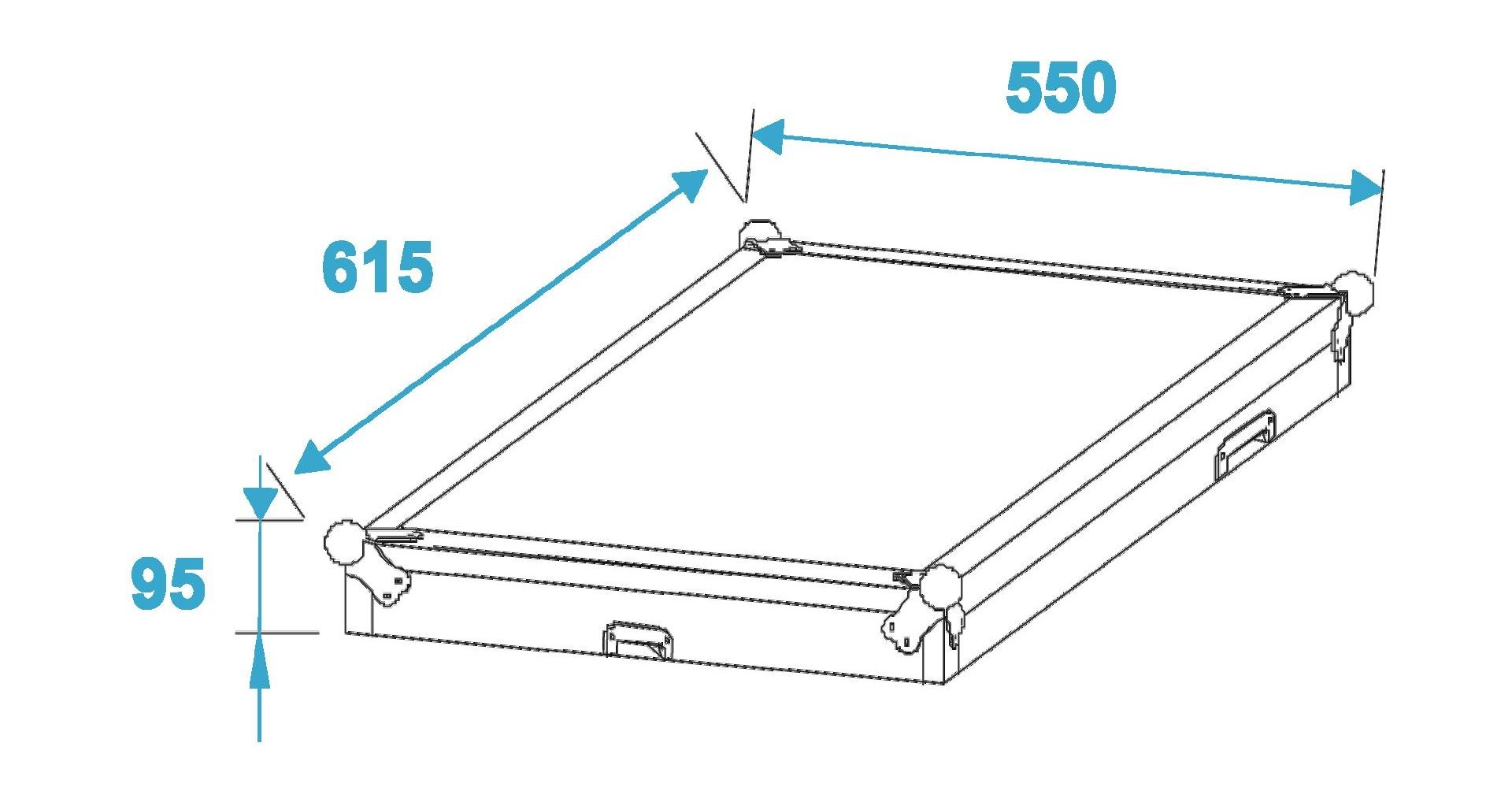 550

615

95