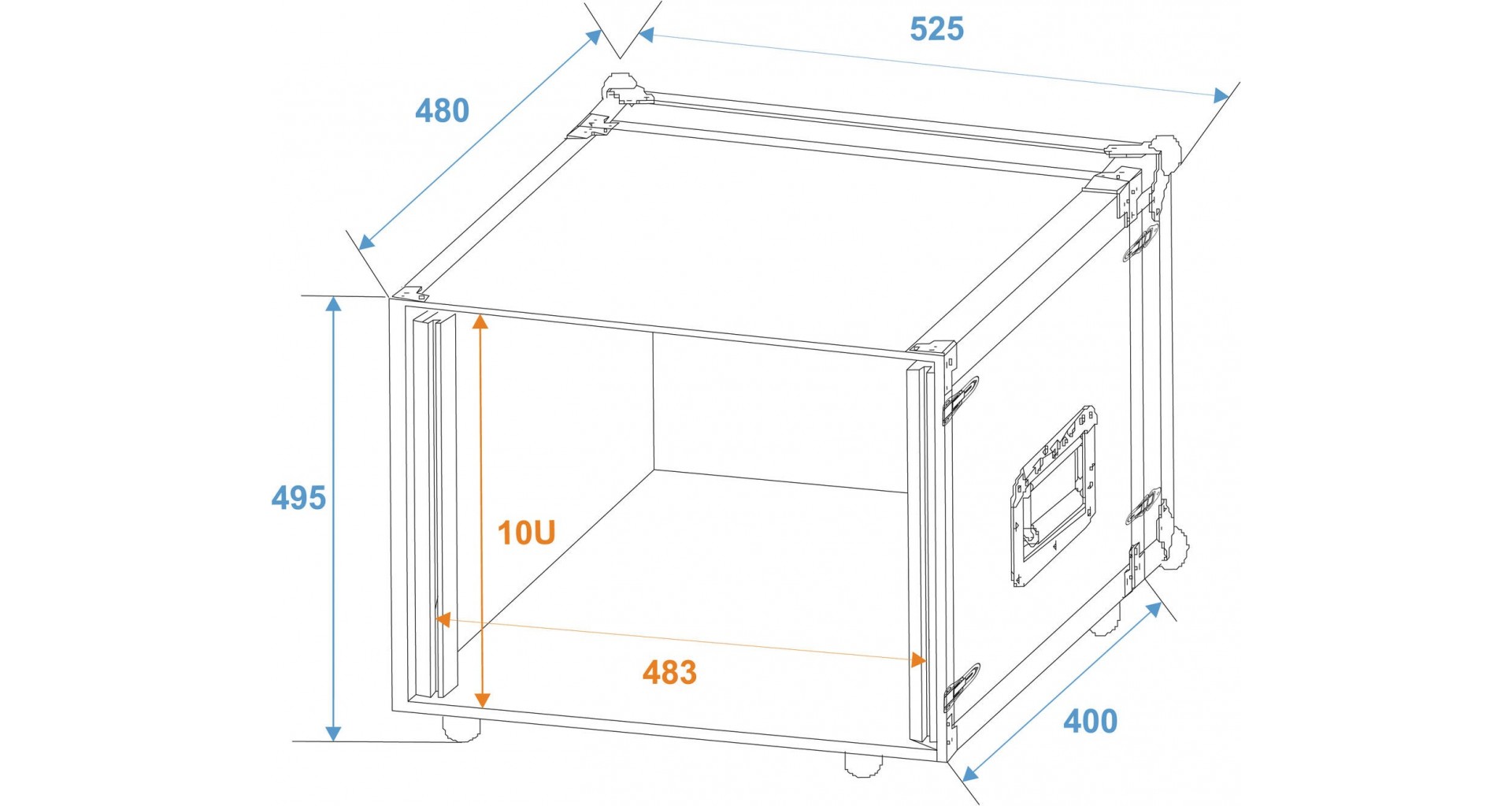 525

480

495

10U

483

400