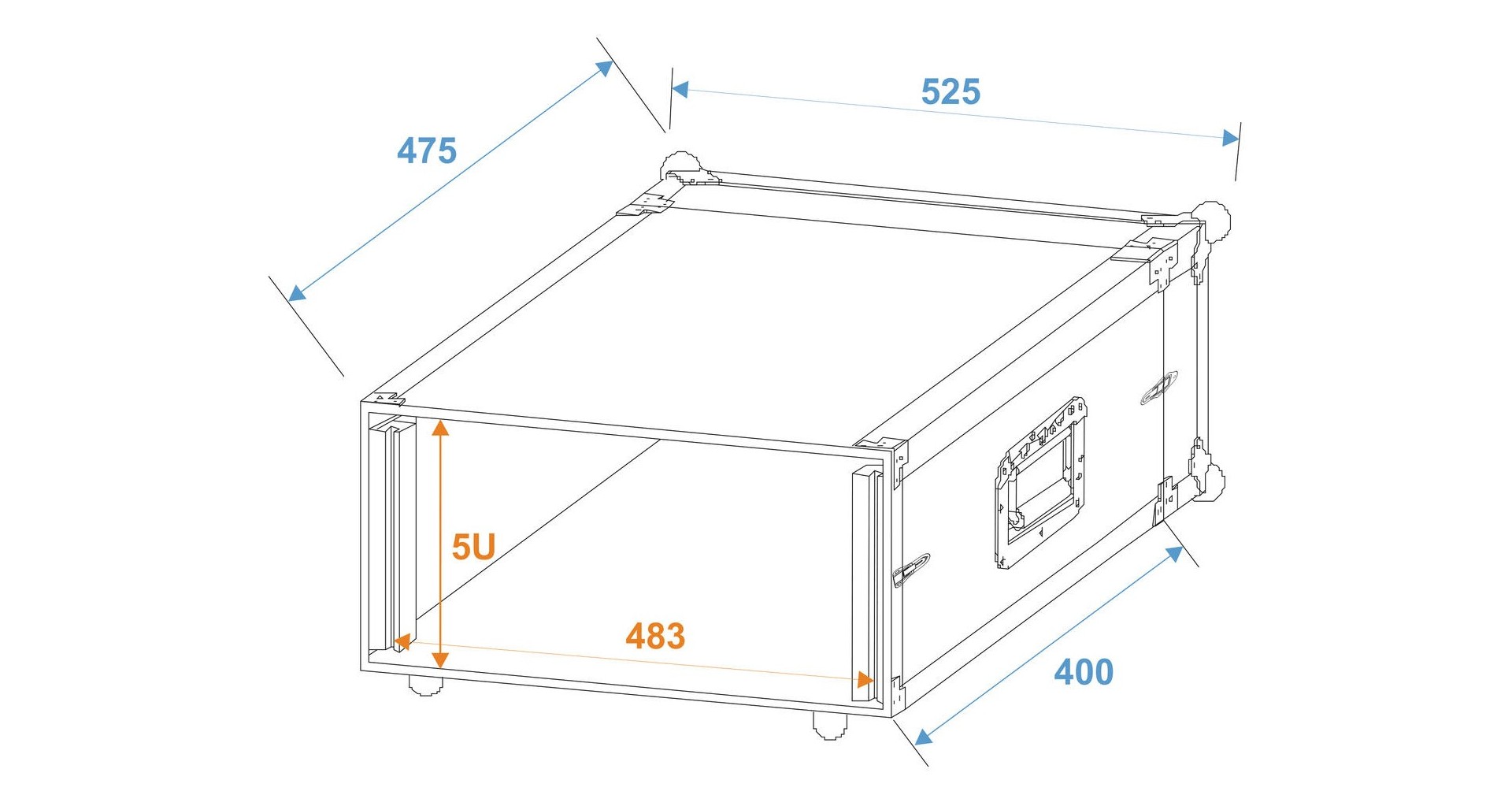 475

525

5U

483

400