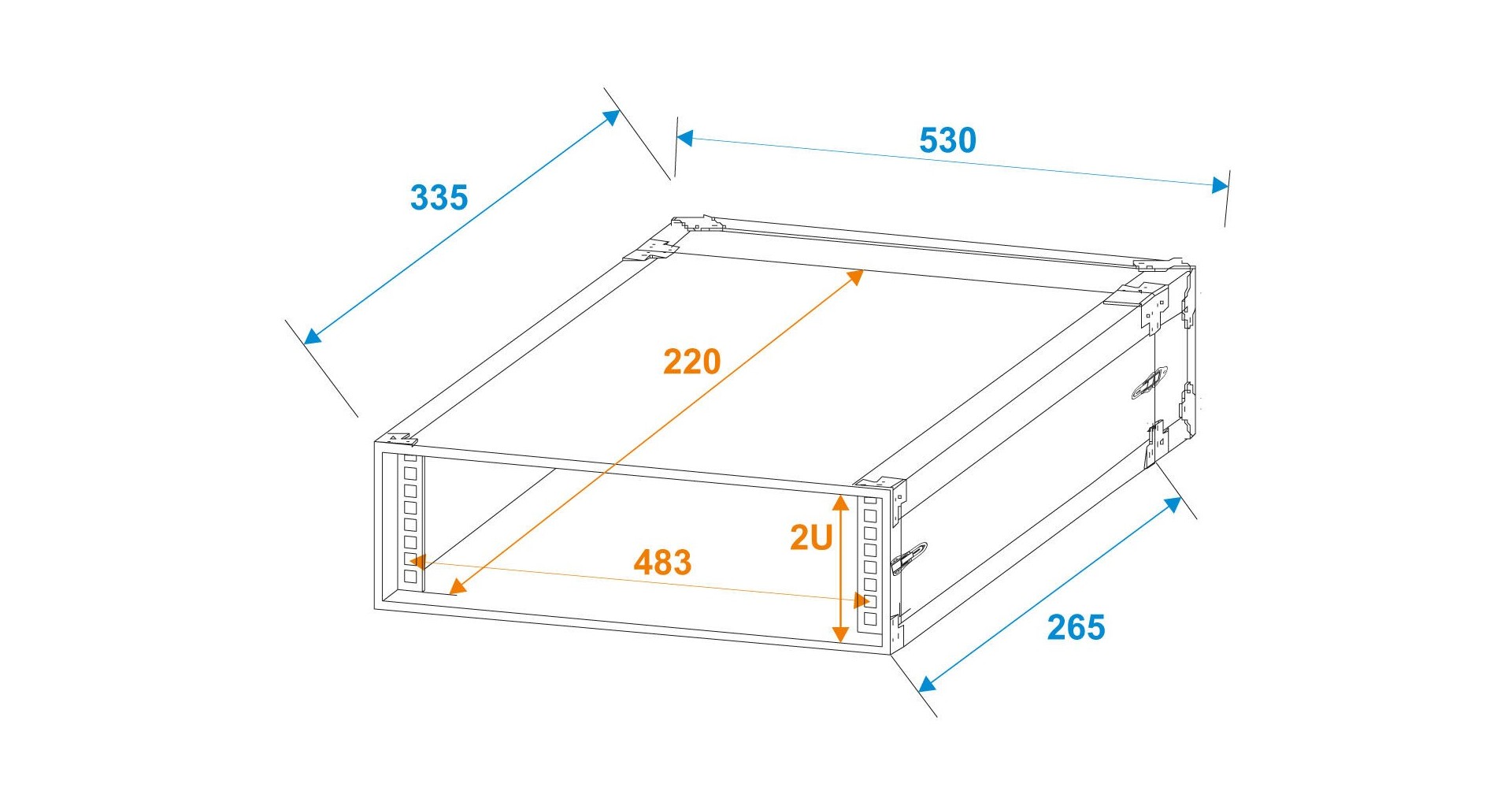 530

335

220

2U

483

265