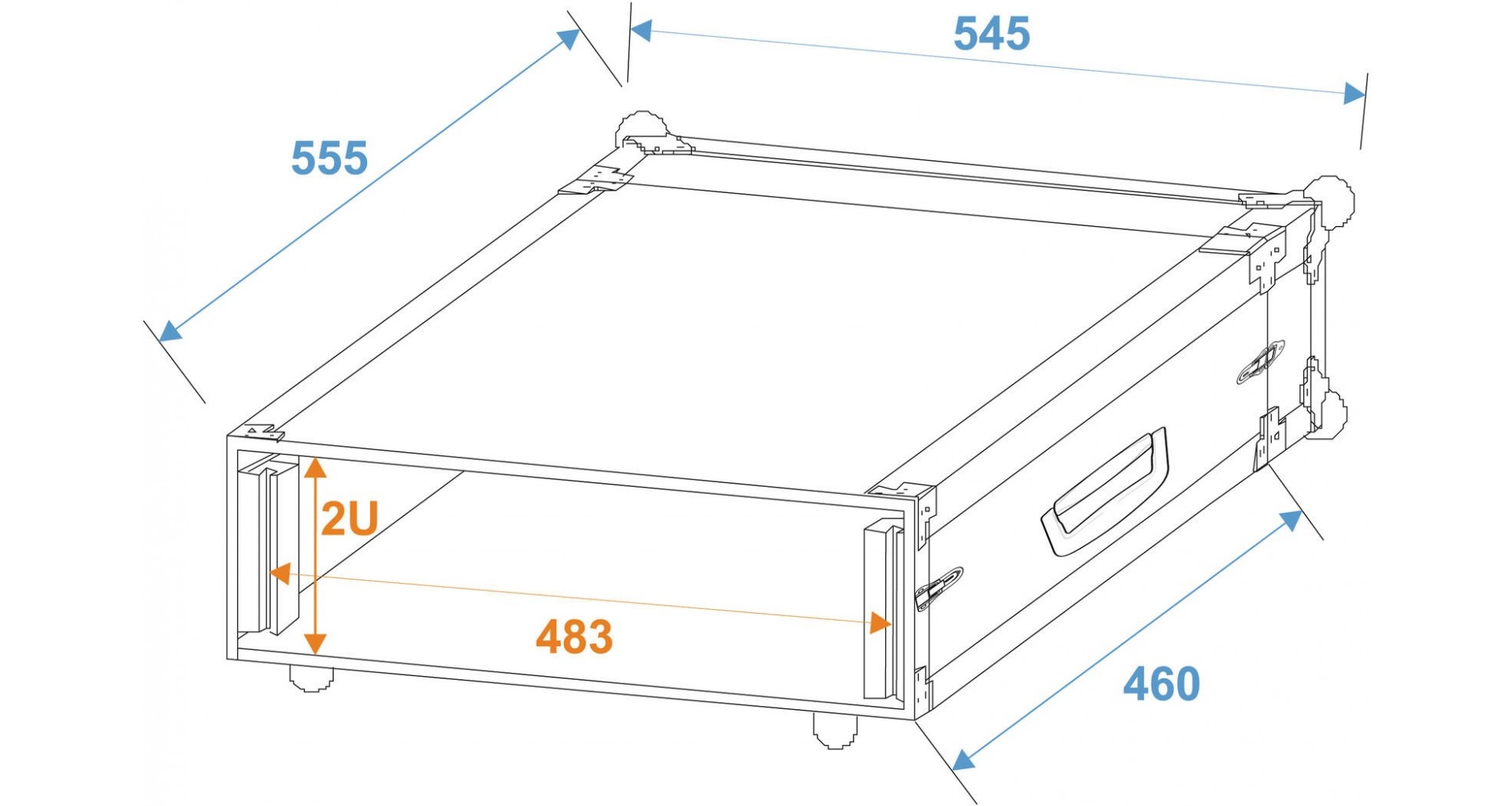 545

555

2U

483

460