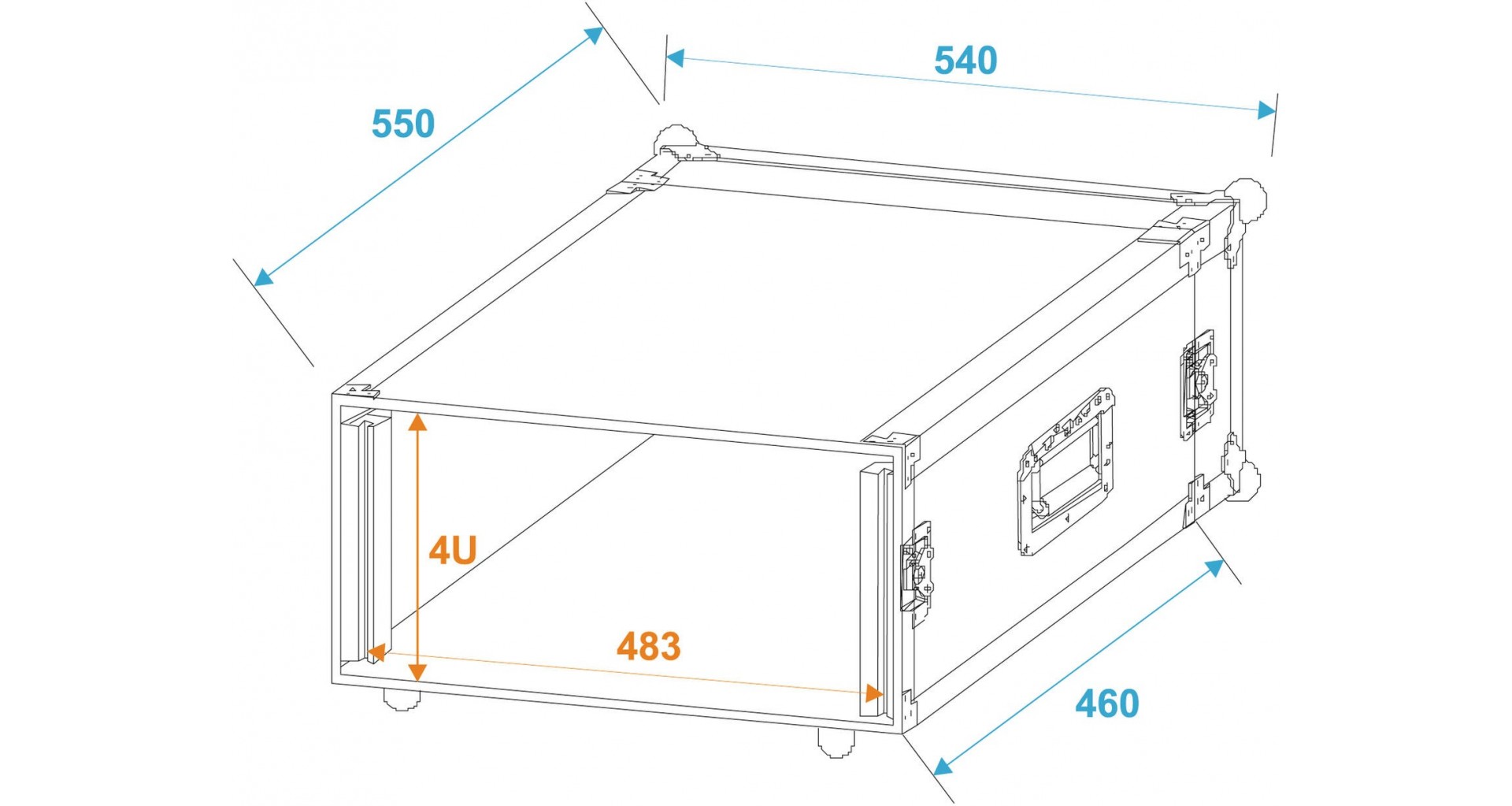 550

540

4U

483

460