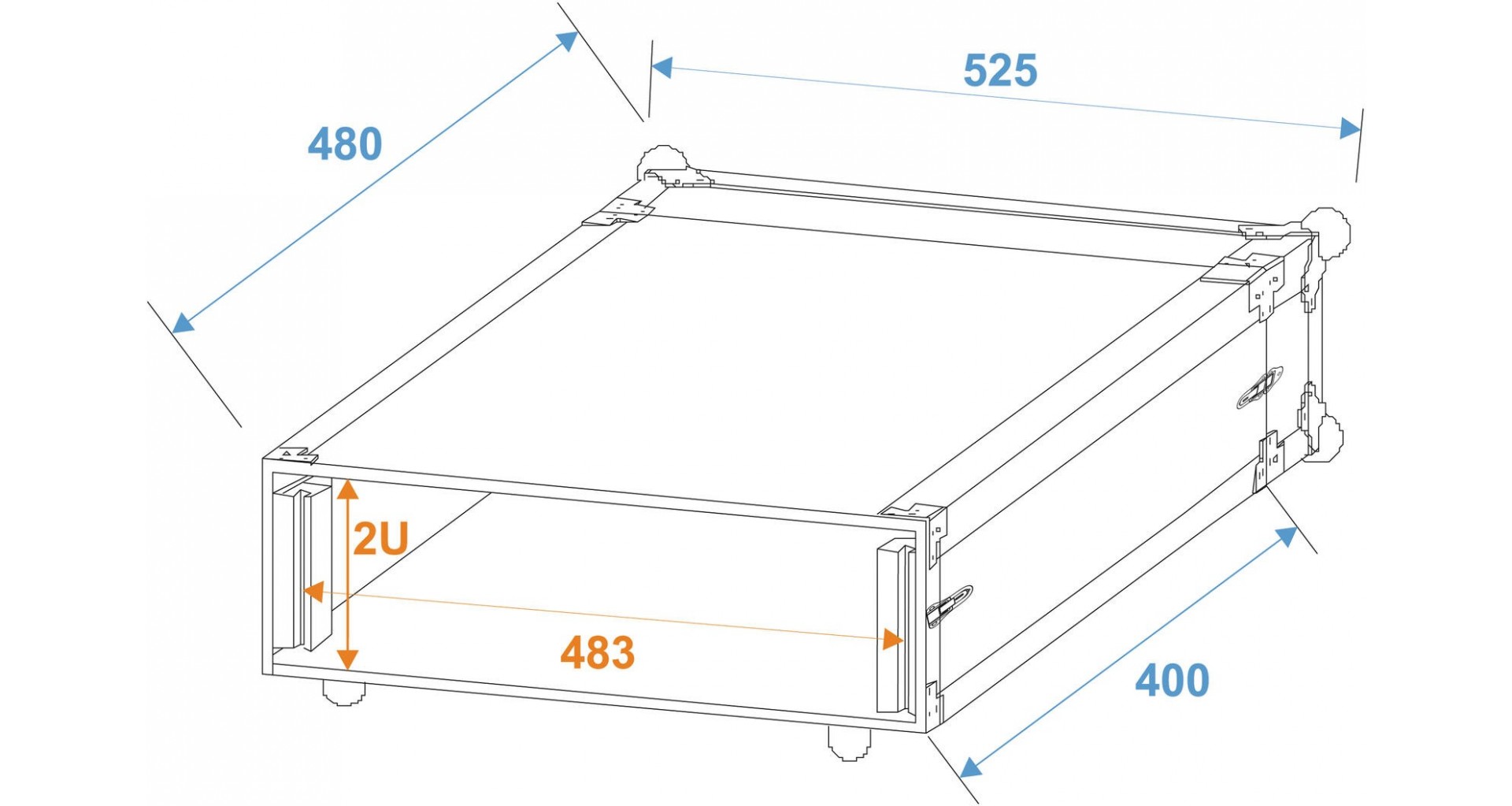 480

525

2U

483

400