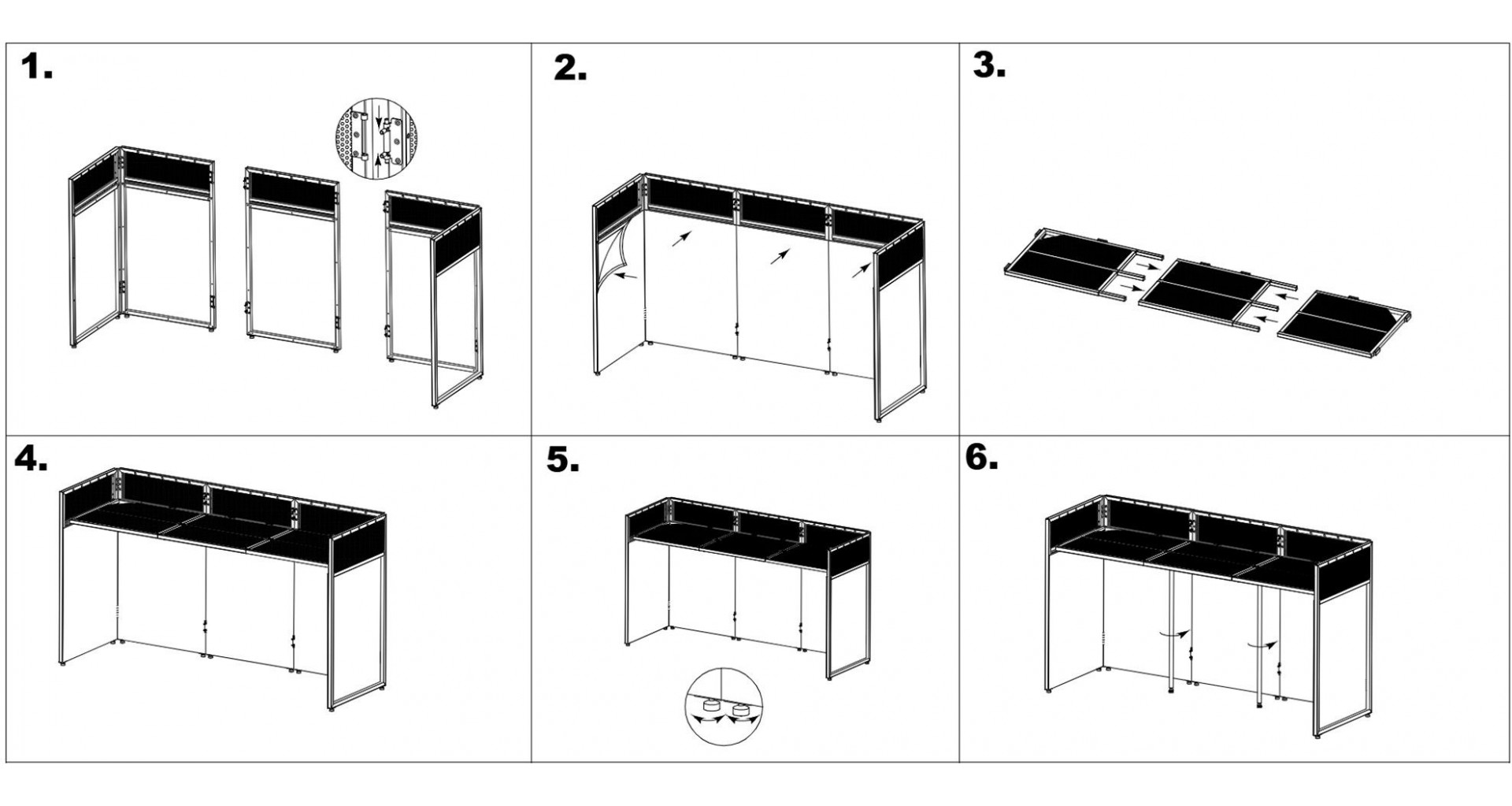 1.

2.

3.

4.

5.

6.