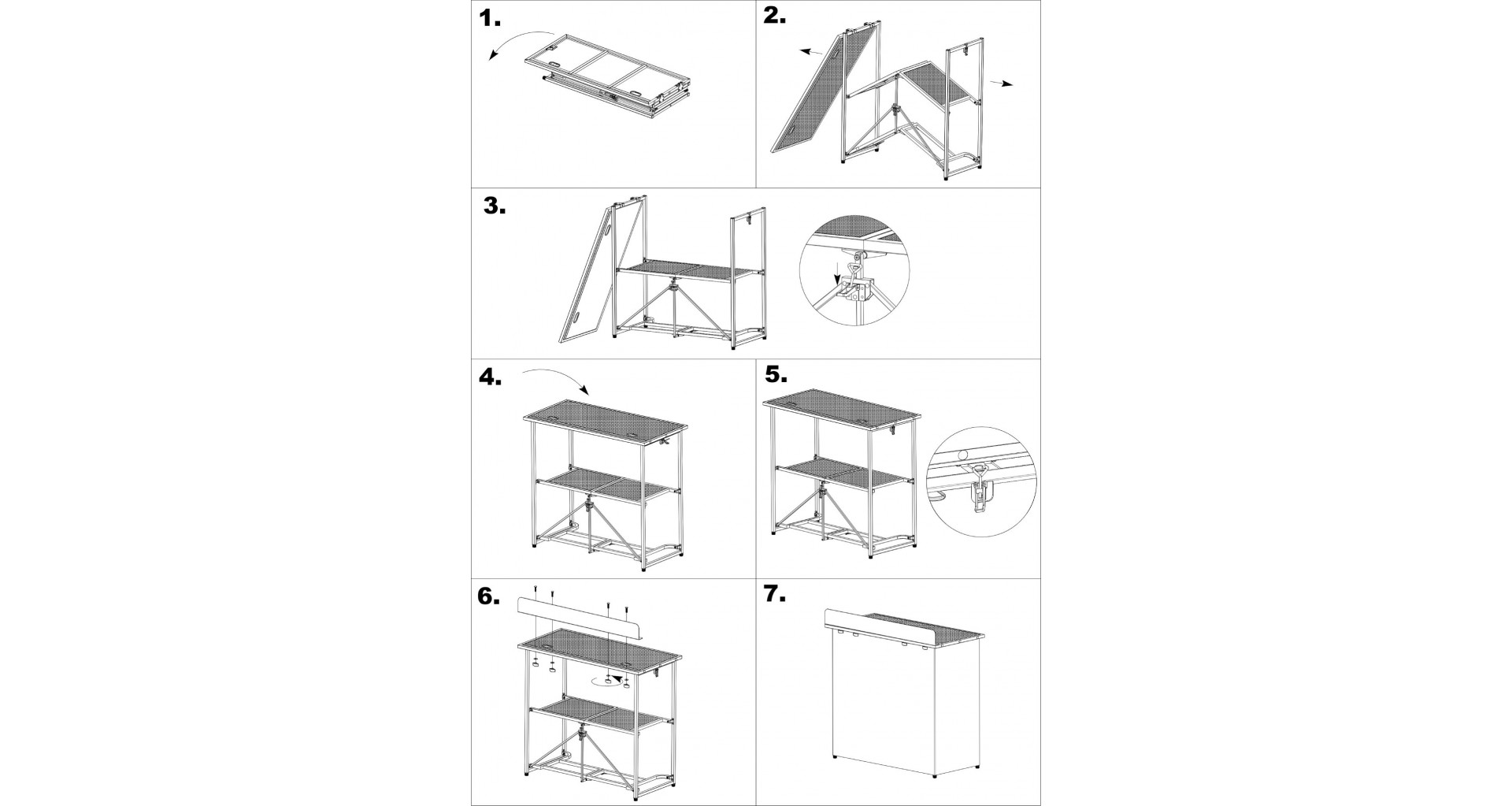 1.

2.

3.

4.

5.

6.

7.