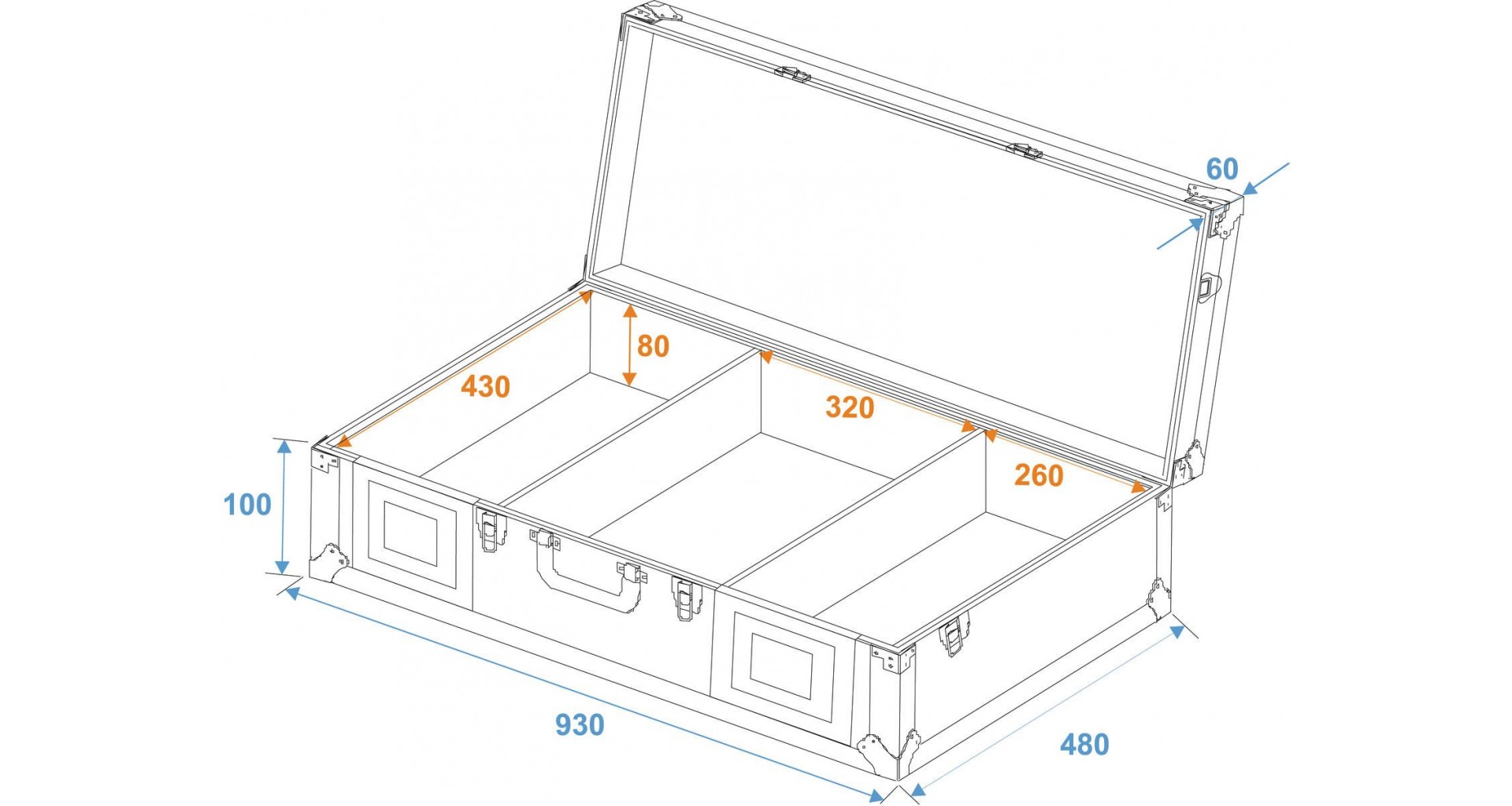 60

80

430

320

260

100

930

480