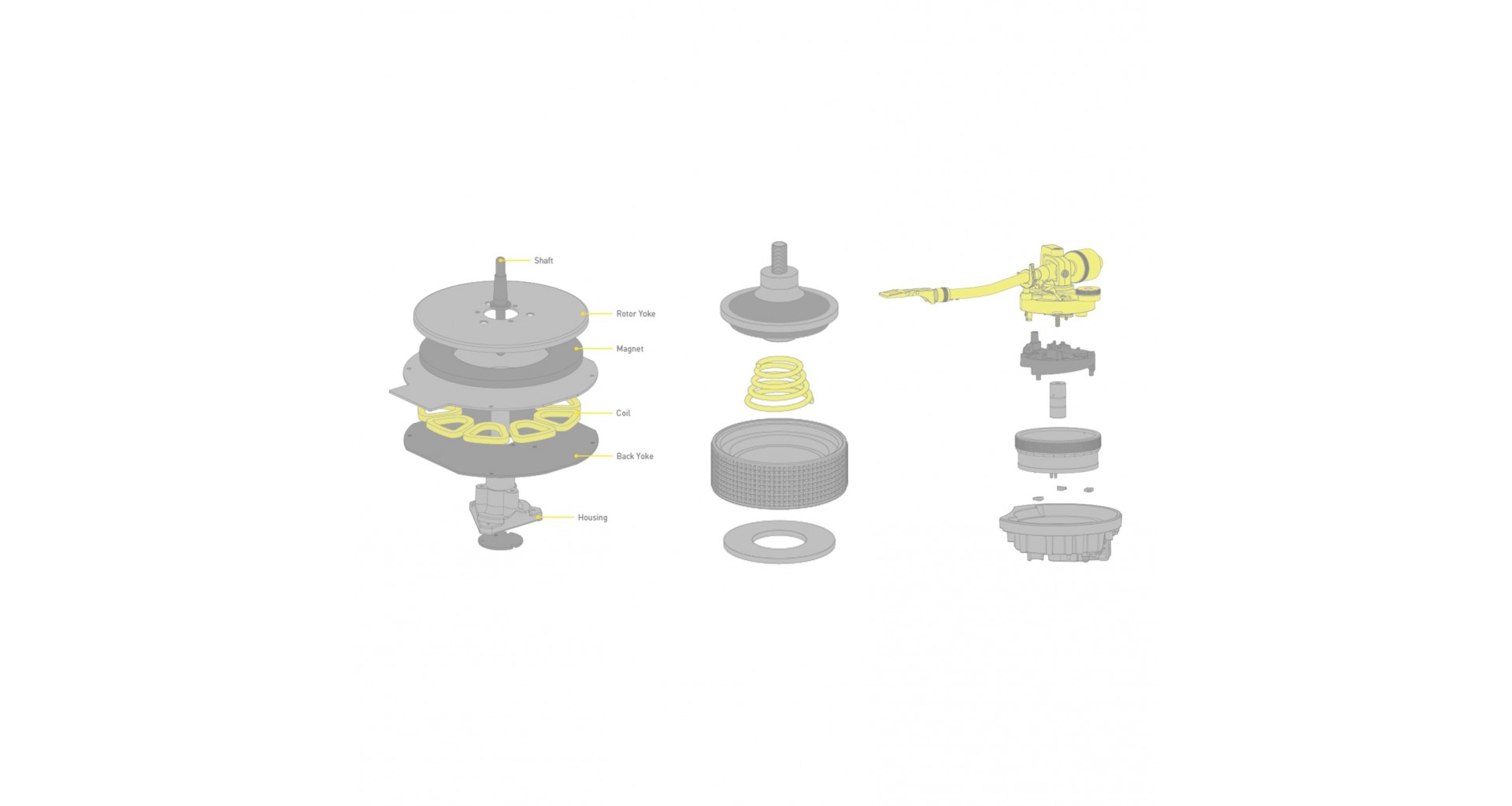 Shaft
Rotor Yoke
Magnet
Coil
Back Yoke
Housing