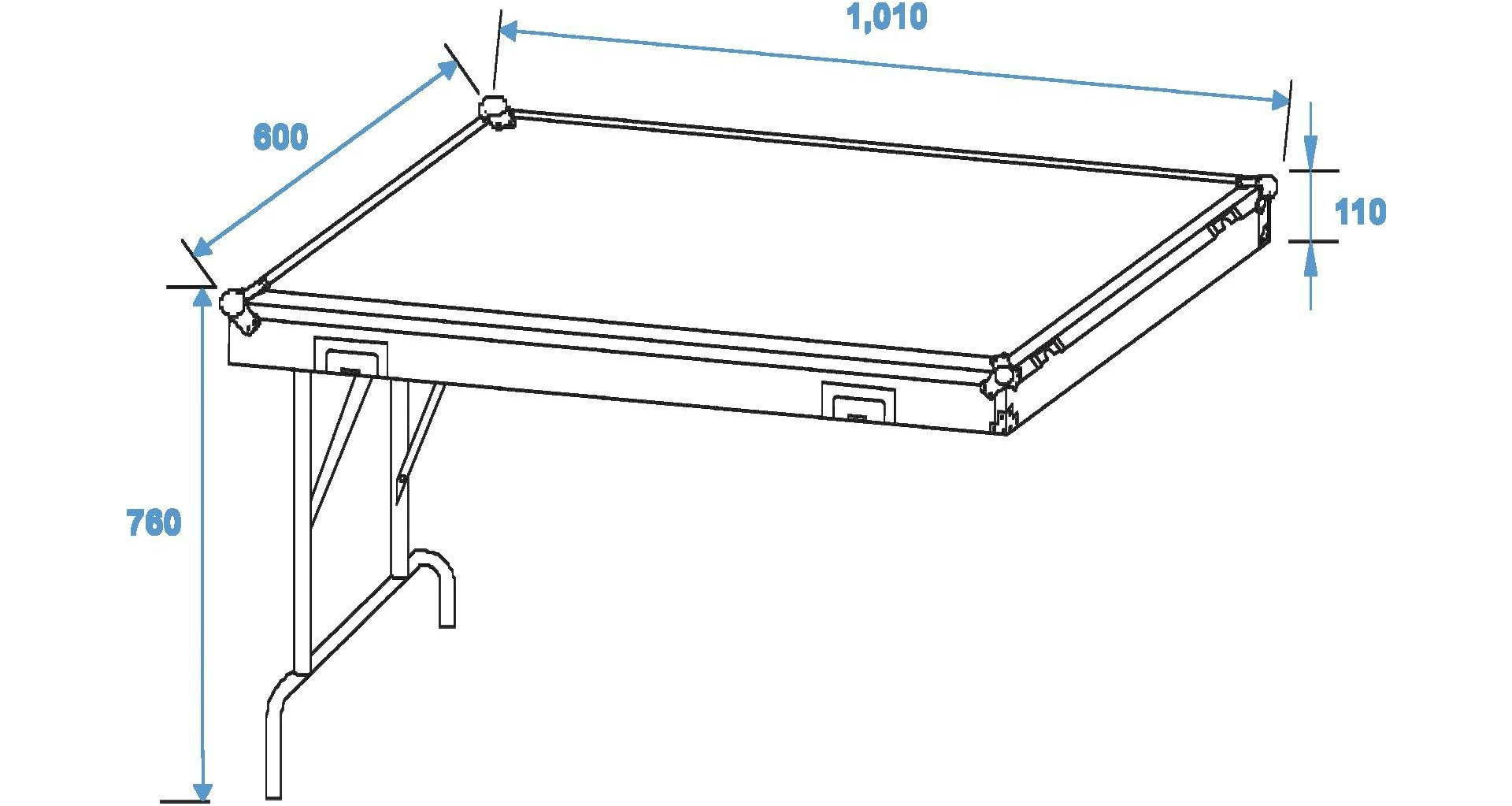 1,010

600

110

760